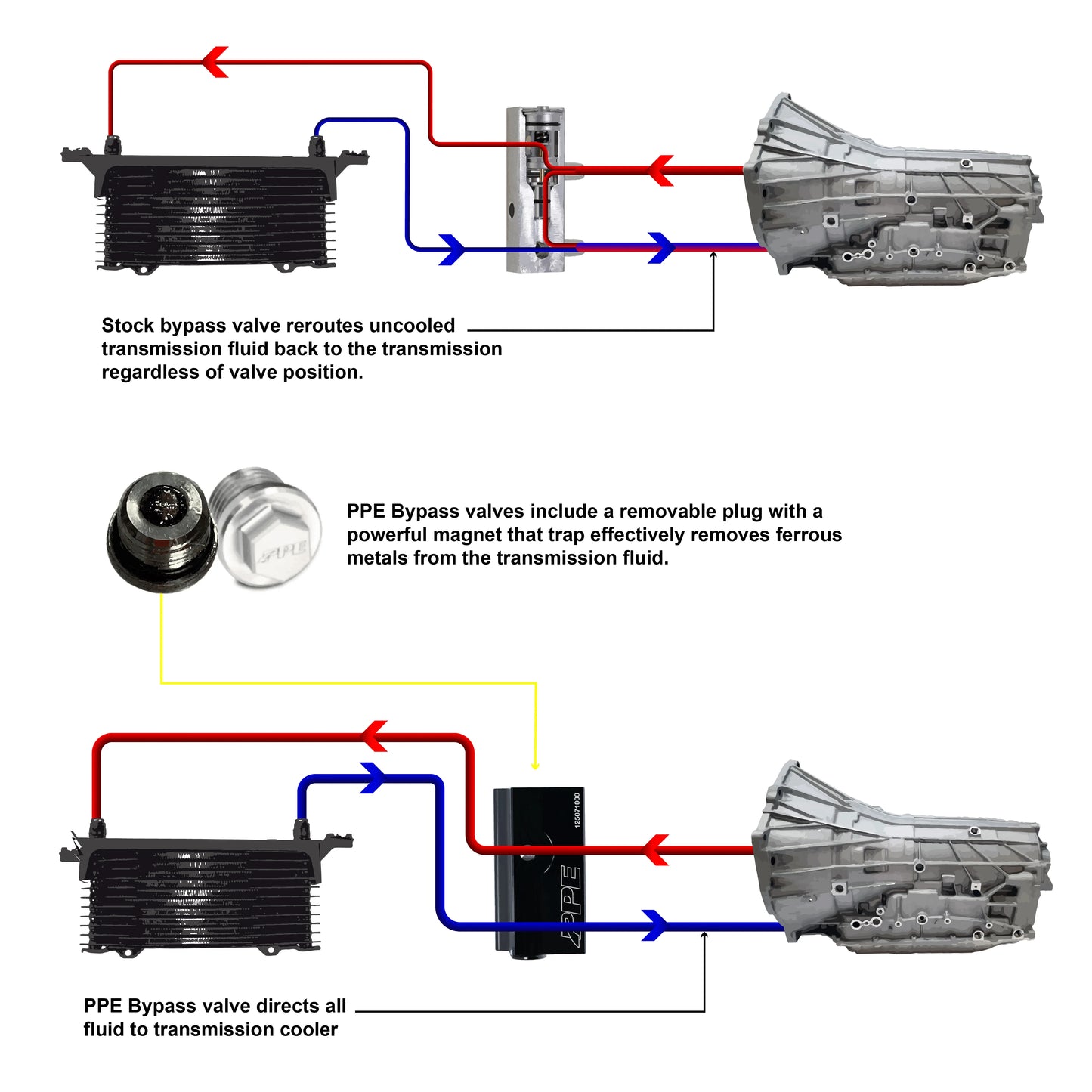 Stock bypass valve reroutes uncooled transmission fluid back to the transmission regardless of valve position.

PPE

PPE Bypass valves include a removable plug with a powerful magnet that trap effectively removes ferrous metals from the transmission fluid.

125071000

PPE

PPE Bypass valve directs all fluid to transmission cooler